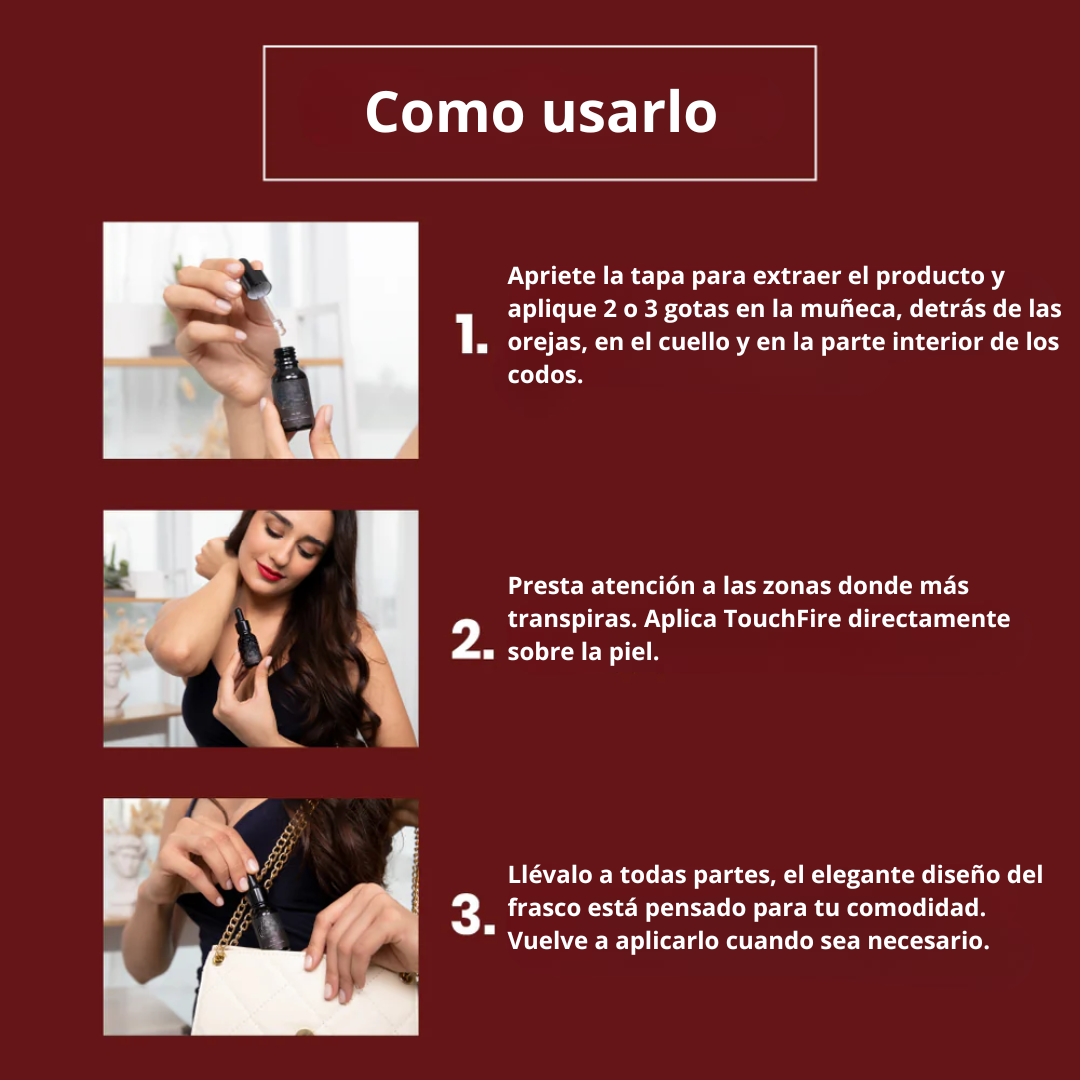 Como usarlo

1. Apriete la tapa para extraer el producto y aplique 2 o 3 gotas en la muñeca, detrás de las orejas, en el cuello y en la parte interior de los codos.

2. Presta atención a las zonas donde más transpiras. Aplica TouchFire directamente sobre la piel.

3. Llévalo a todas partes, el elegante diseño del frasco está pensado para tu comodidad. Vuelve a aplicarlo cuando sea necesario.